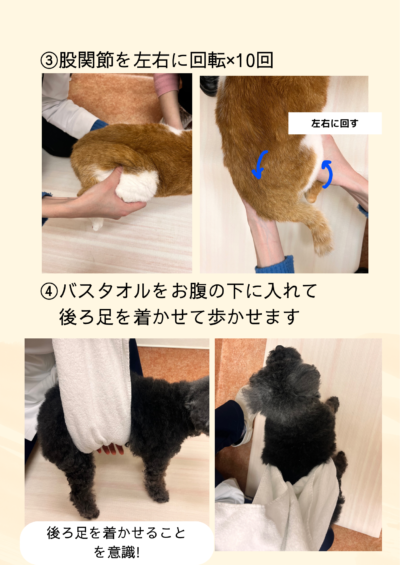 ③股関節を左右に回転×10回

左右に回す

④バスタオルをお腹の下に入れて
後ろ足を着かせて歩かせます

後ろ足を着かせること
を意識!